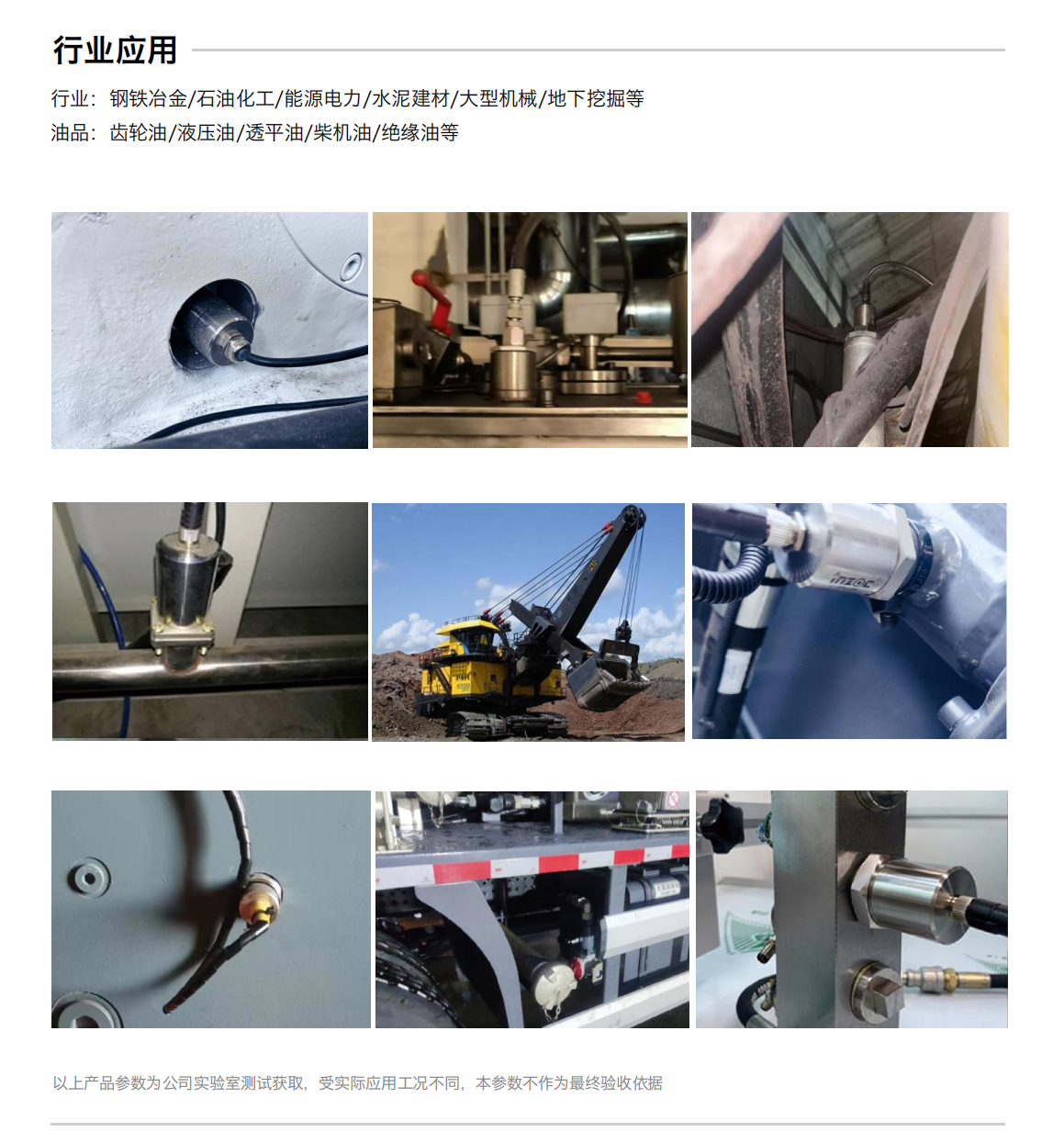 行业应用

行业：钢铁冶金/石油化工/能源电力/水泥建材/大型机械/地下挖掘等
油品：齿轮油/液压油/透平油/柴机油/绝缘油等

P&H
4100

inzoc

以上产品参数为公司实验室测试获取，受实际应用工况不同，本参数不作为最终验收依据